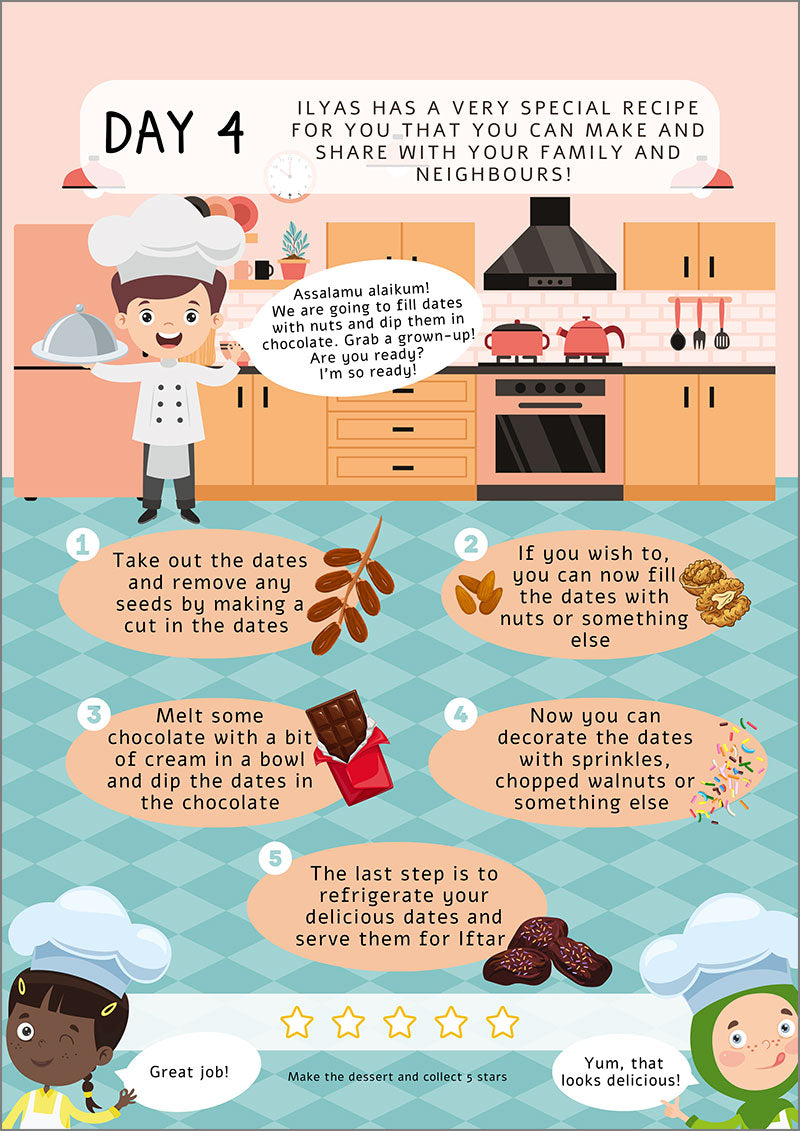 DAY 4

ILYAS HAS A VERY SPECIAL RECIPE FOR YOU THAT YOU CAN MAKE AND SHARE WITH YOUR FAMILY AND NEIGHBOURS!

Assalamu alaikum! We are going to fill dates with nuts and dip them in chocolate. Grab a grown-up! Are you ready? I'm so ready!

1 Take out the dates and remove any seeds by making a cut in the dates

2 If you wish to, you can now fill the dates with nuts or something else

3 Melt some chocolate with a bit of cream in a bowl and dip the dates in the chocolate

4 Now you can decorate the dates with sprinkles, chopped walnuts or something else

5 The last step is to refrigerate your delicious dates and serve them for Iftar

Great job!

Make the dessert and collect 5 stars

Yum, that looks delicious!